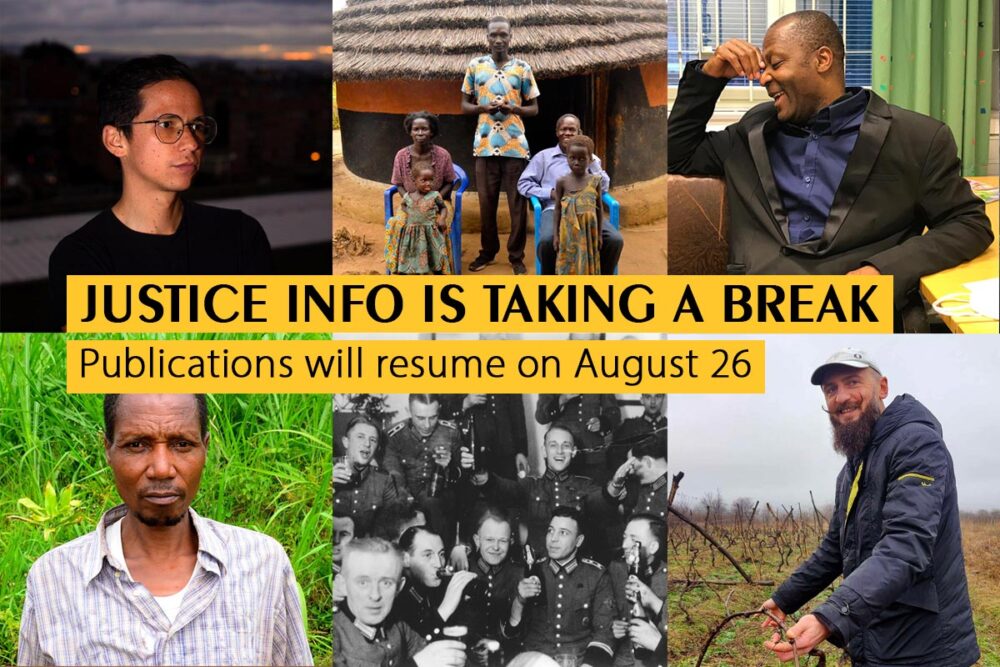 JUSTICE INFO IS TAKING A BREAK

Publications will resume on August 26